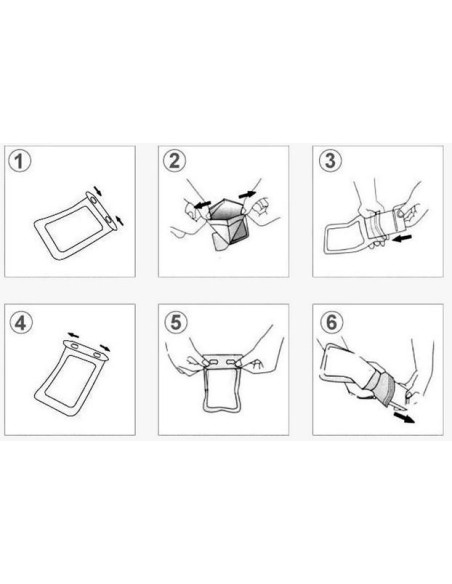 1

2

3

4

5

6