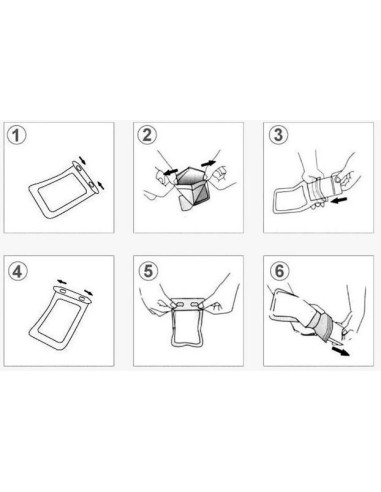 1
2
3
4
5
6