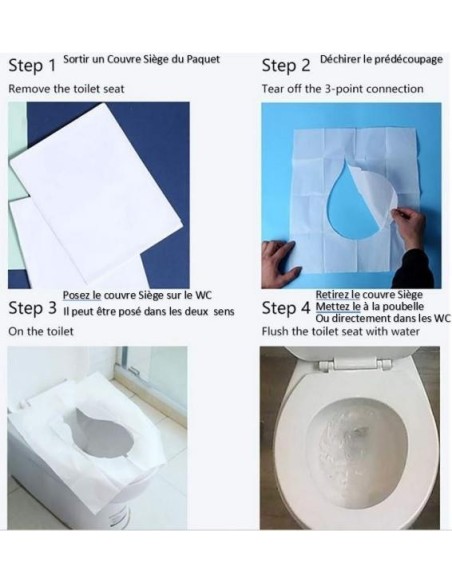 Step 1 Sortir un Couvre Siège du Paquet
Remove the toilet seat

Step 2 Déchirer le prédécoupage
Tear off the 3-point connection

Step 3 Posez le couvre Siège sur le WC
Il peut être posé dans les deux sens
On the toilet

Step 4 Retirez le couvre Siège
Mettez le à la poubelle
Ou directement dans les WC
Flush the toilet seat with water