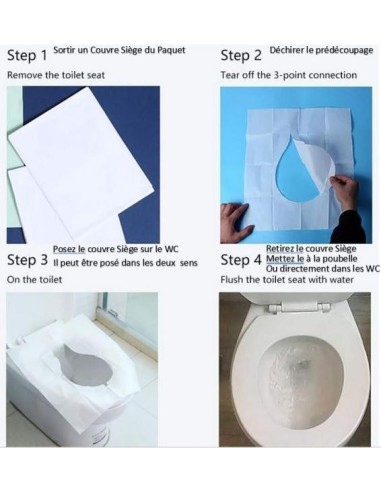 Step 1 Sortir un Couvre Siège du Paquet

Remove the toilet seat

Step 2 Déchirer le prédécoupage

Tear off the 3-point connection

Step 3 Posez le couvre Siège sur le WC
Il peut être posé dans les deux sens

On the toilet

Step 4 Retirez le couvre Siège
Mettez le à la poubelle
Ou directement dans les WC

Flush the toilet seat with water